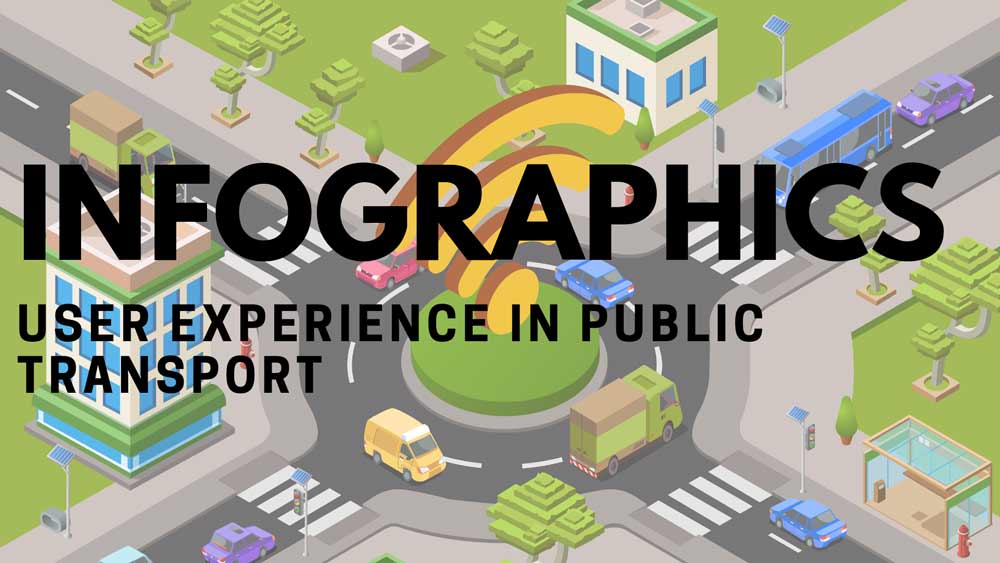 INFOGRAPHICS

USER EXPERIENCE IN PUBLIC TRANSPORT